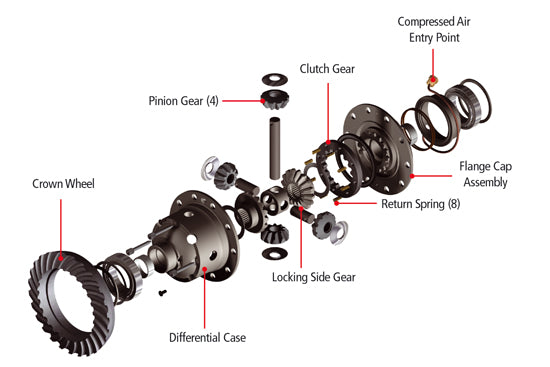 Compressed Air Entry Point

Clutch Gear

Pinion Gear (4)

Flange Cap Assembly

Crown Wheel

Return Spring (8)

Locking Side Gear

Differential Case