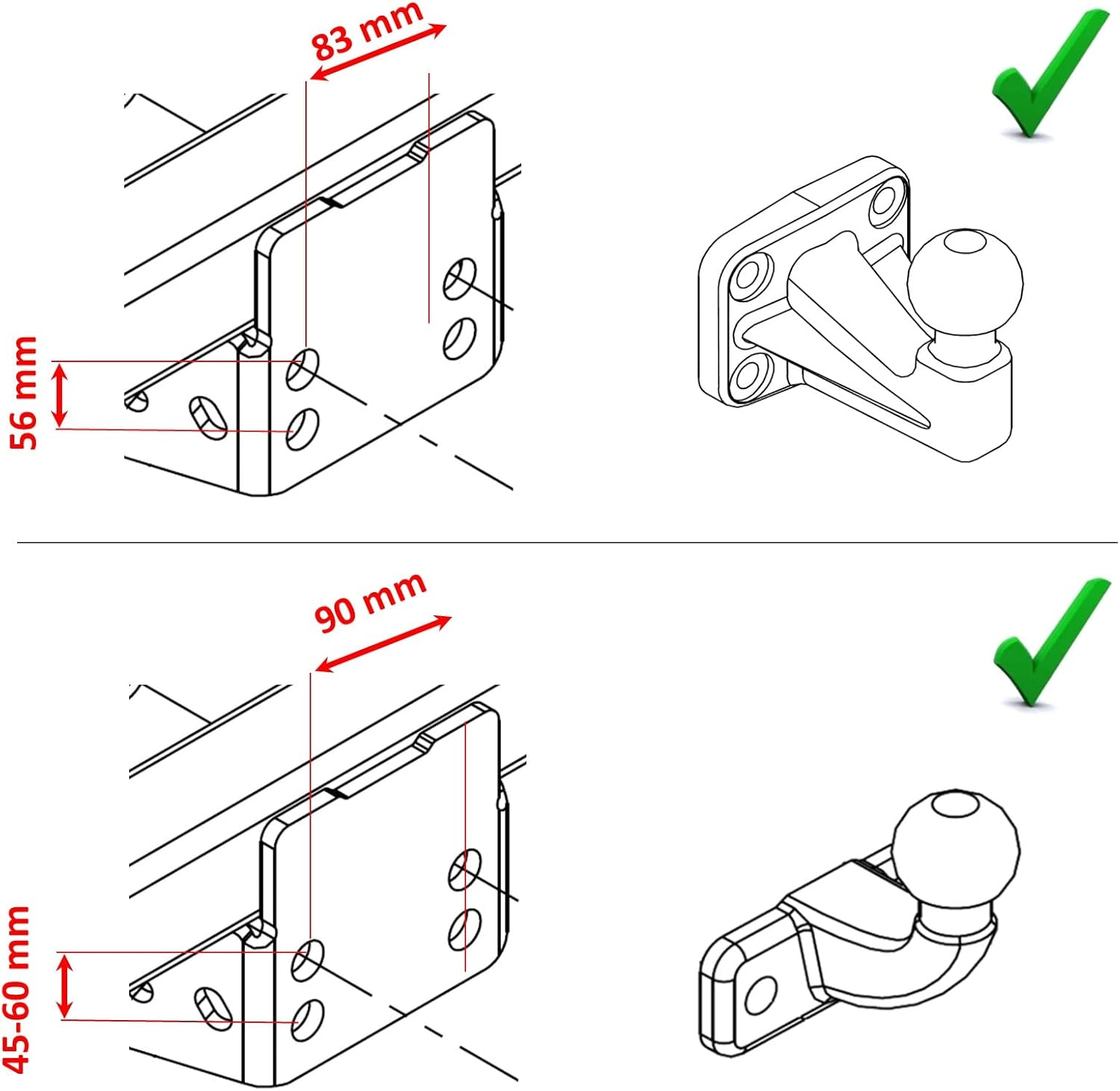 83 mm

56 mm

90 mm

45-60 mm