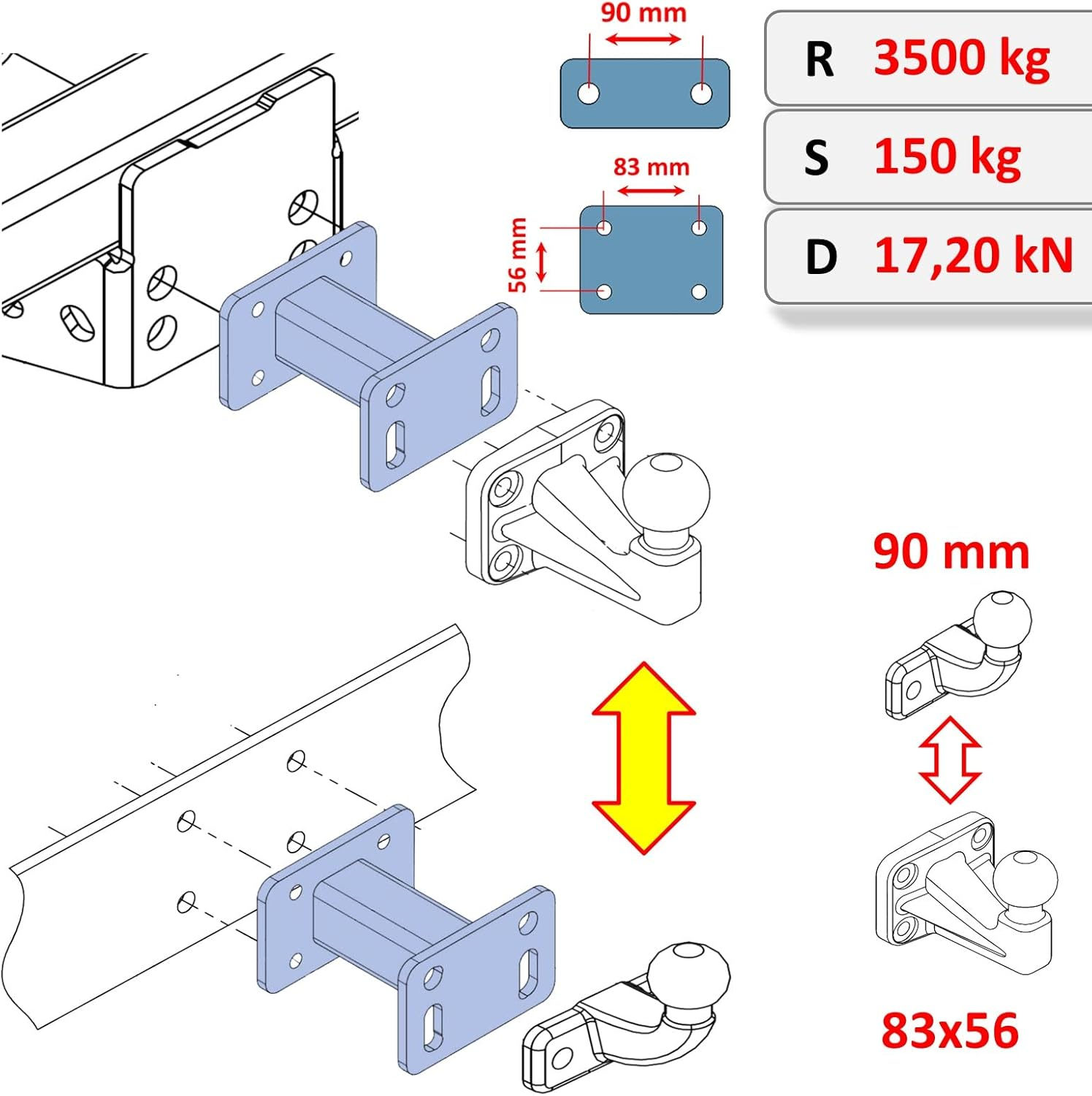 90 mm

83 mm

56 mm

R 3500 kg

S 150 kg

D 17,20 kN

90 mm

83x56