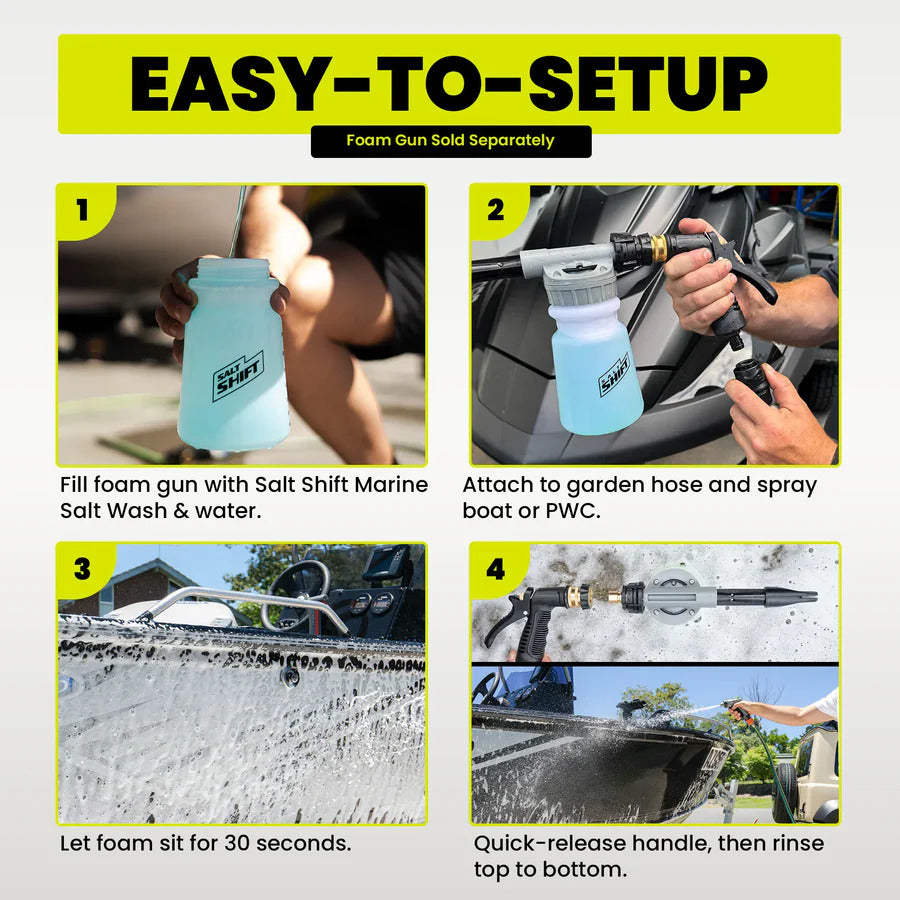 EASY-TO-SETUP

Foam Gun Sold Separately

1

SALT SHIFT

Fill foam gun with Salt Shift Marine Salt Wash & water.

2

SALT SHIFT

Attach to garden hose and spray boat or PWC.

3

Let foam sit for 30 seconds.

4

Quick-release handle, then rinse top to bottom.